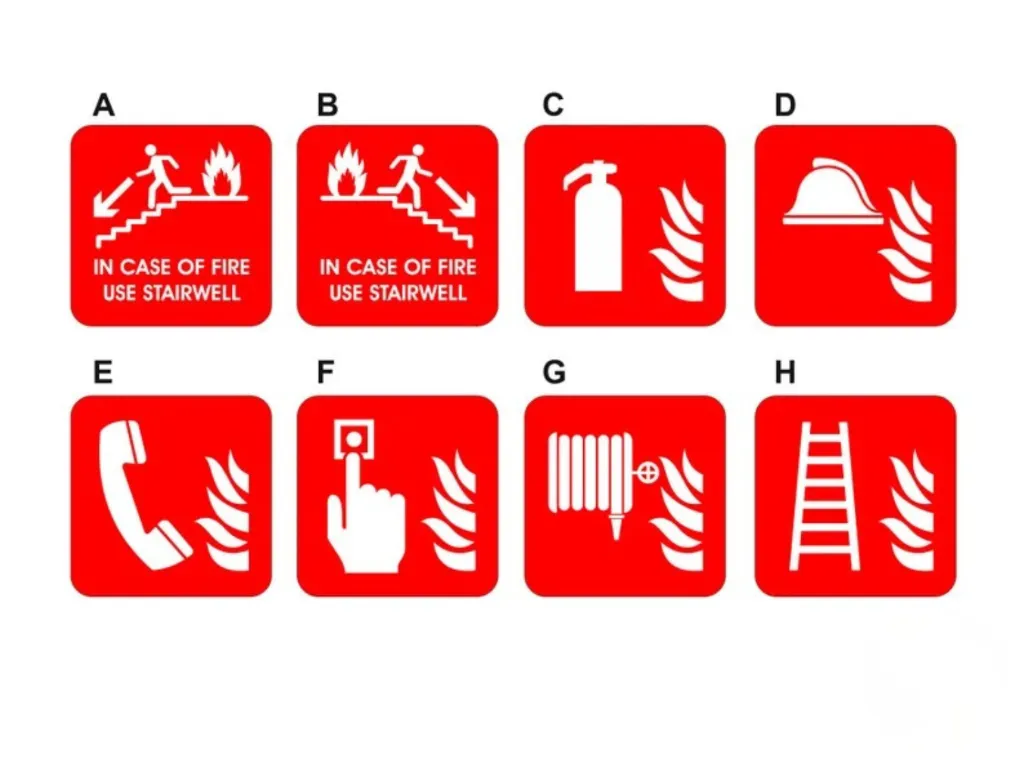 A

IN CASE OF FIRE USE STAIRWELL

B

IN CASE OF FIRE USE STAIRWELL

C

D

E

F

G

H